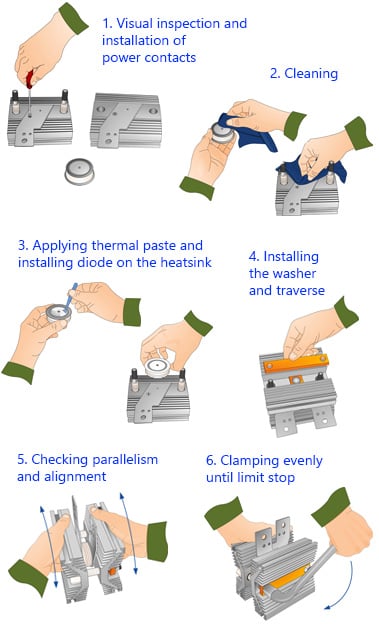 1. Visual inspection and installation of power contacts

2. Cleaning

3. Applying thermal paste and installing diode on the heatsink

4. Installing the washer and traverse

5. Checking parallelism and alignment

6. Clamping evenly until limit stop